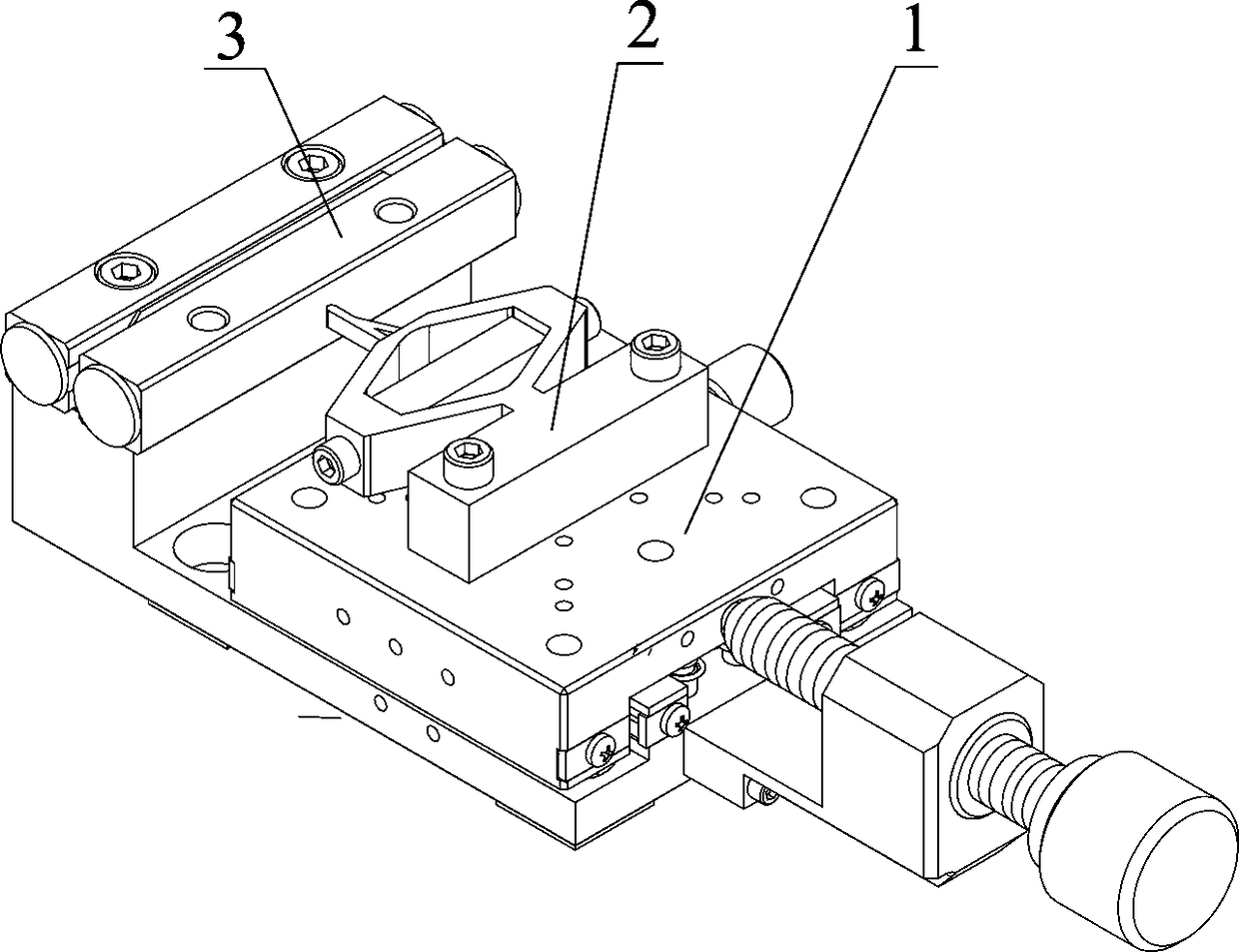 3
2
1