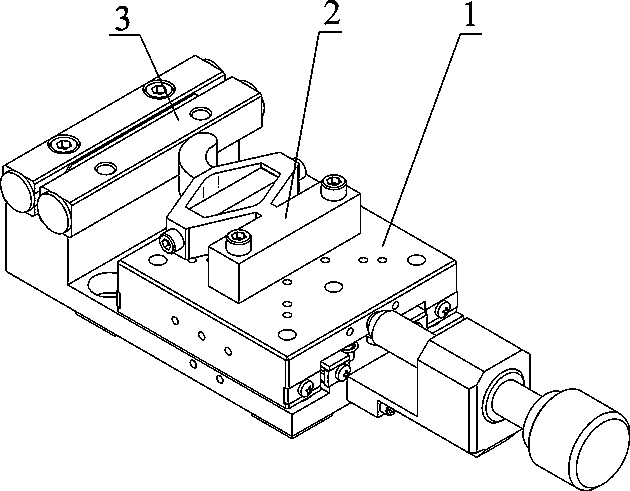 3
2
1