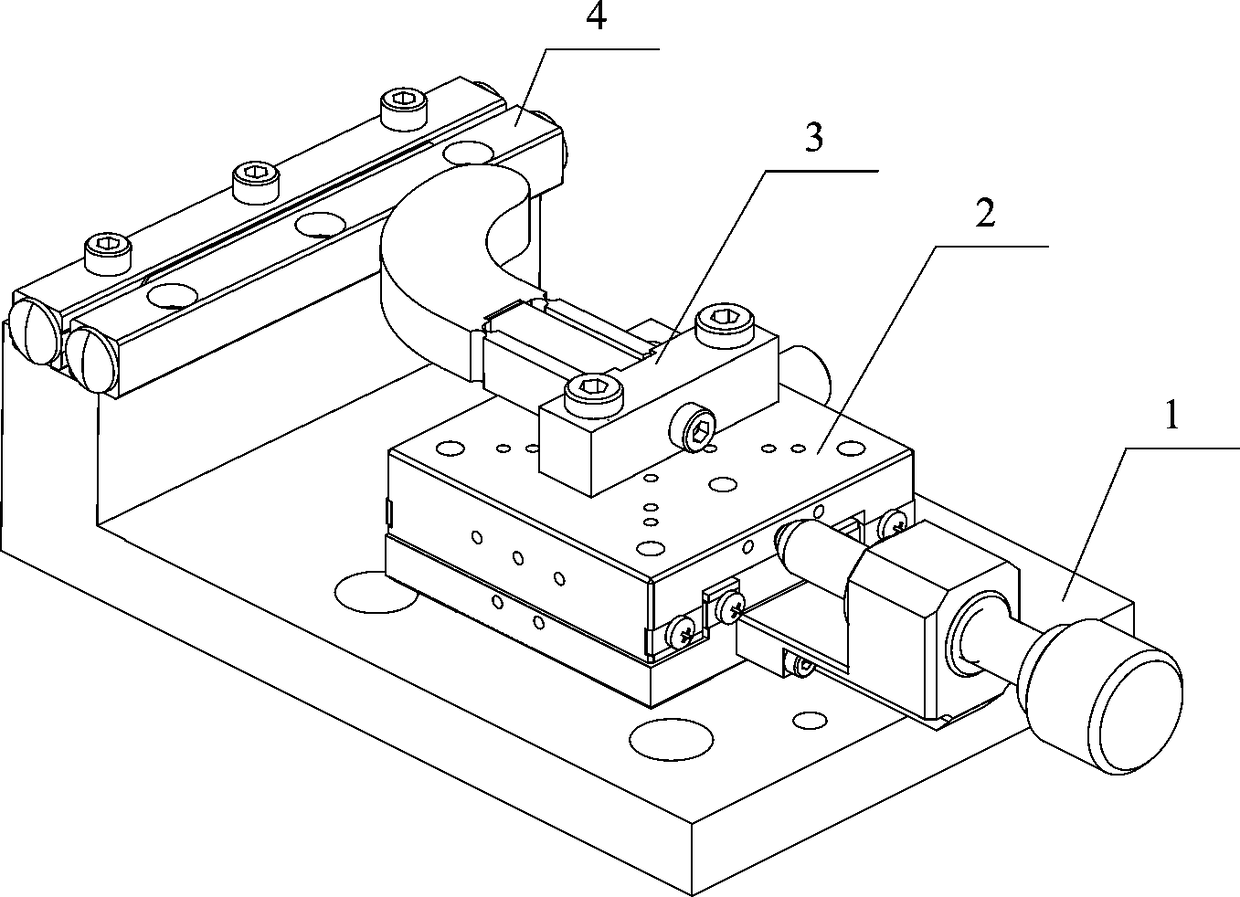 4
3
2
1