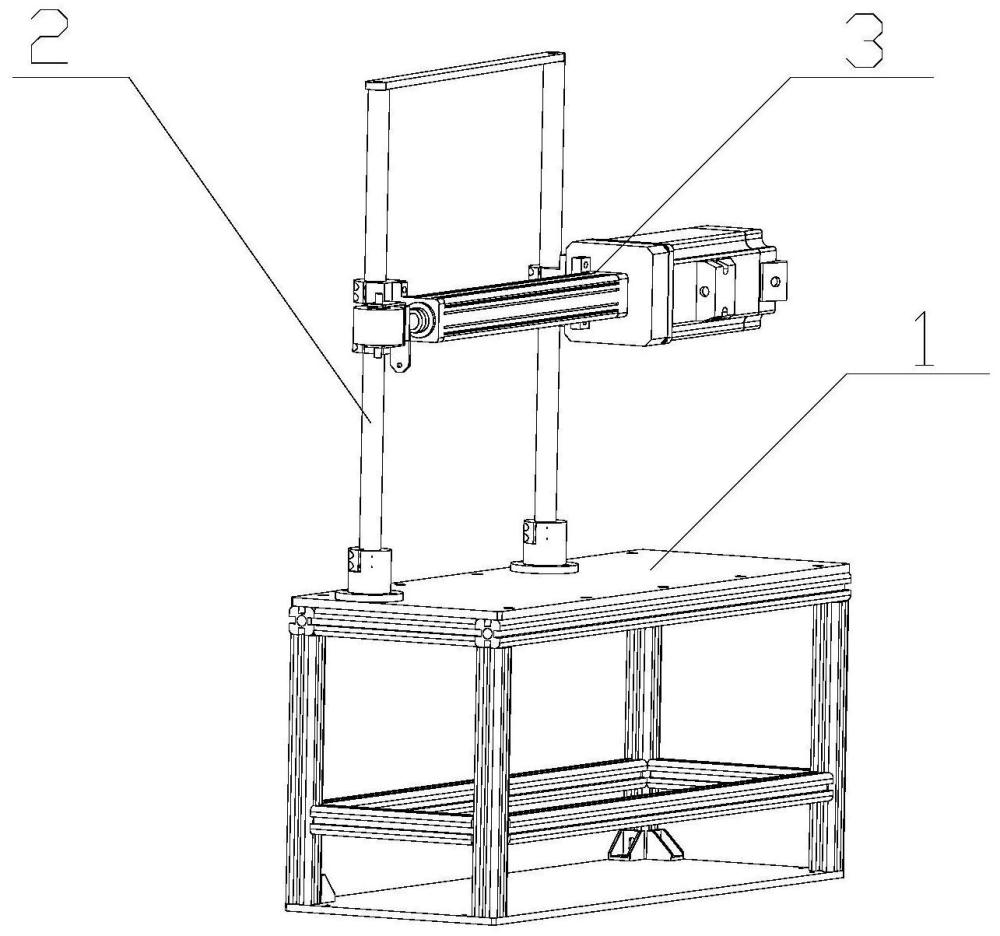 2
3
1