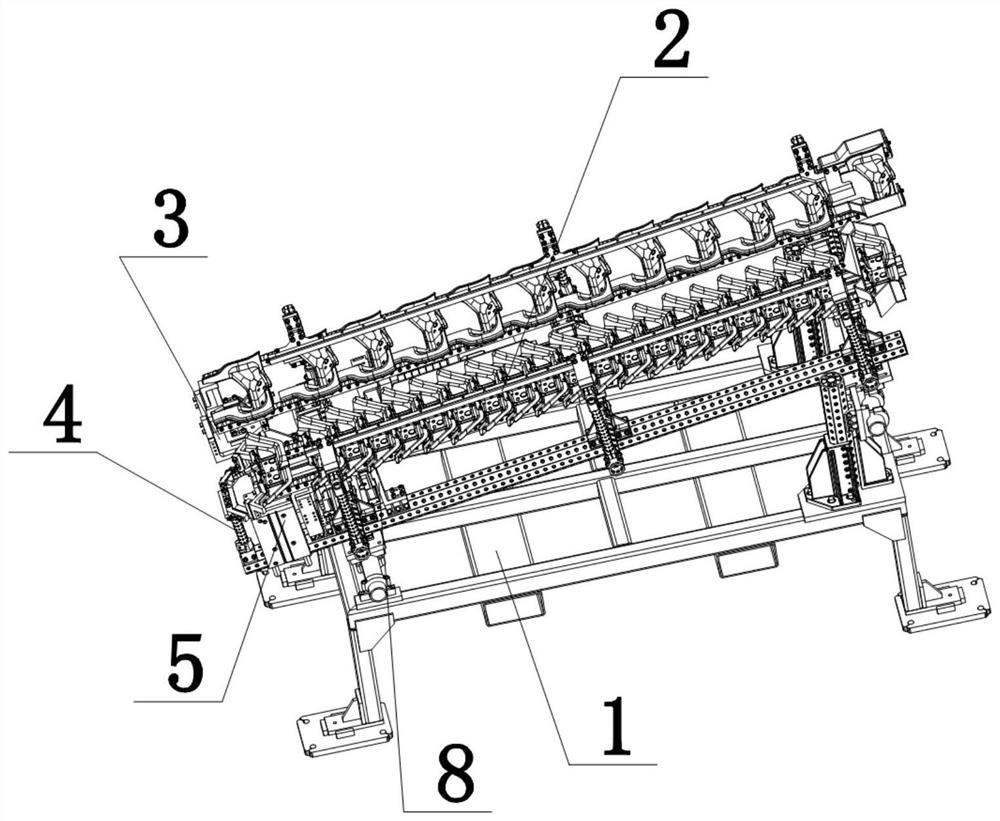 2
3
4
5
1
8