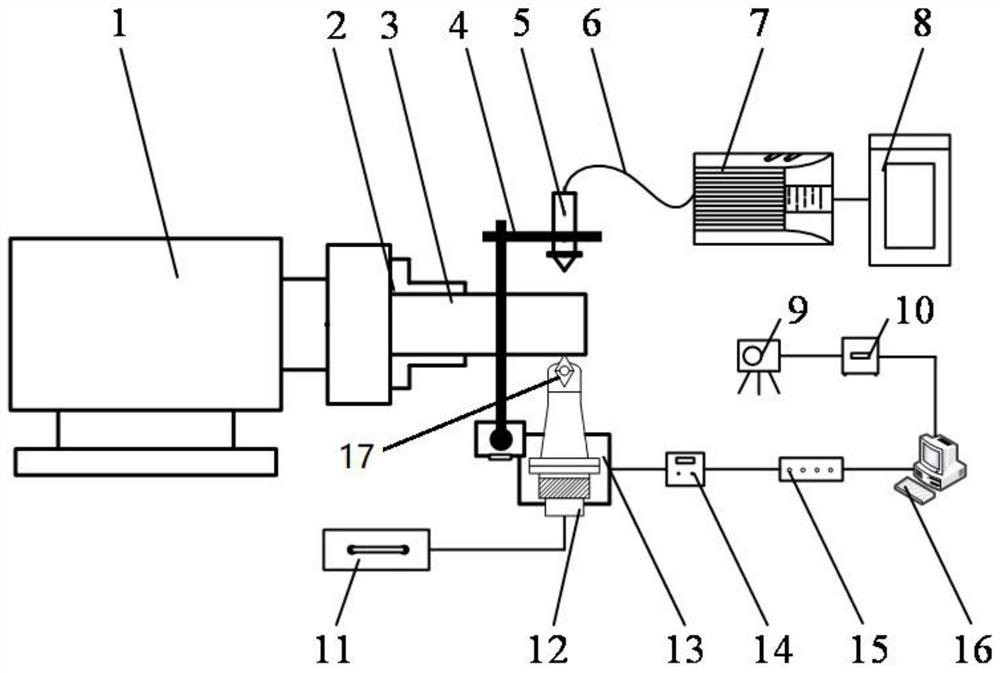 1 2 3 4 5 6 7 8
9 10
17
11 12 13 14 15 16