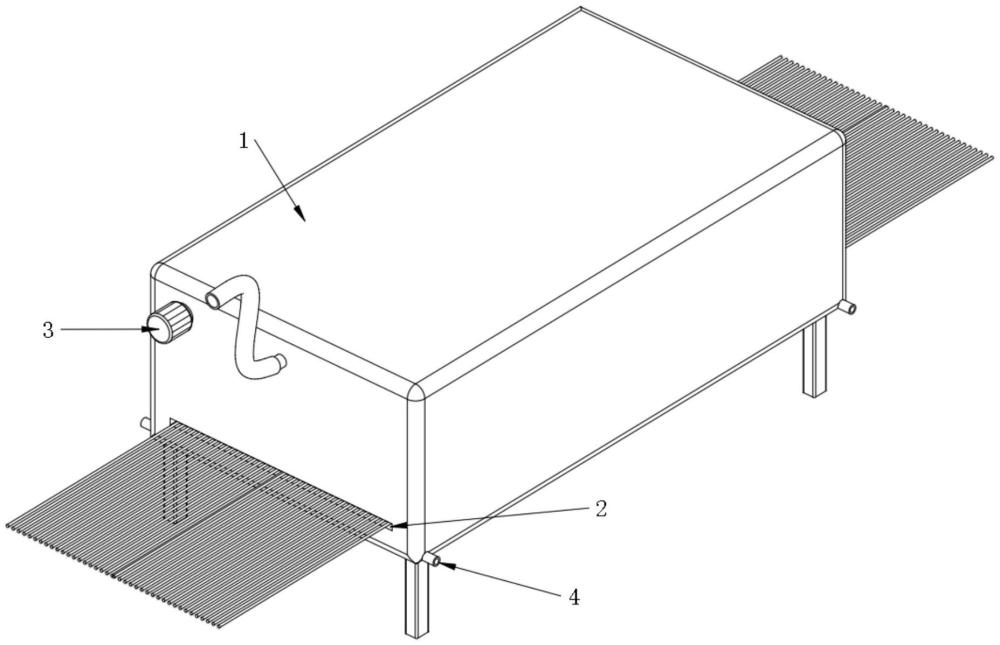 1
3
2
4